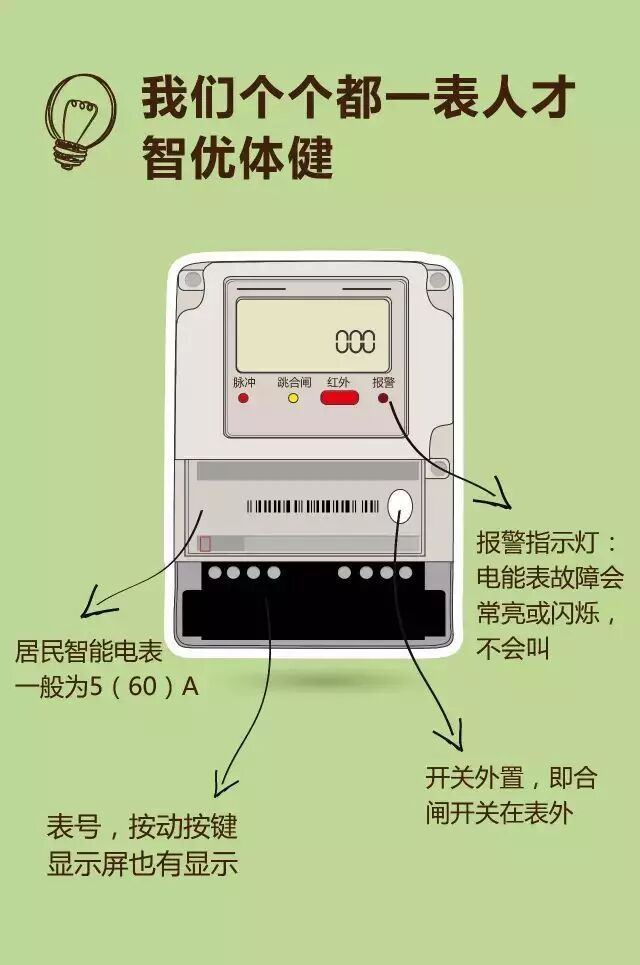 我们个个都一表人才
智优体健

000

脉冲 跳合闸 红外 报警

报警指示灯：电能表故障会常亮或闪烁，不会叫

居民智能电表一般为5（60）A

开关外置，即合闸开关在表外

表号，按动按键显示屏也有显示