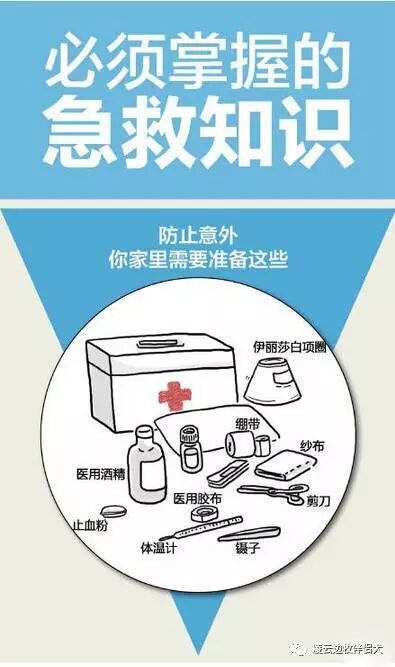 必须掌握的
急救知识

防止意外
你家里需要准备这些

伊丽莎白项圈
绷带
纱布
医用酒精
医用胶布
剪刀
止血粉
体温计
镊子

凌云边牧伴侣犬