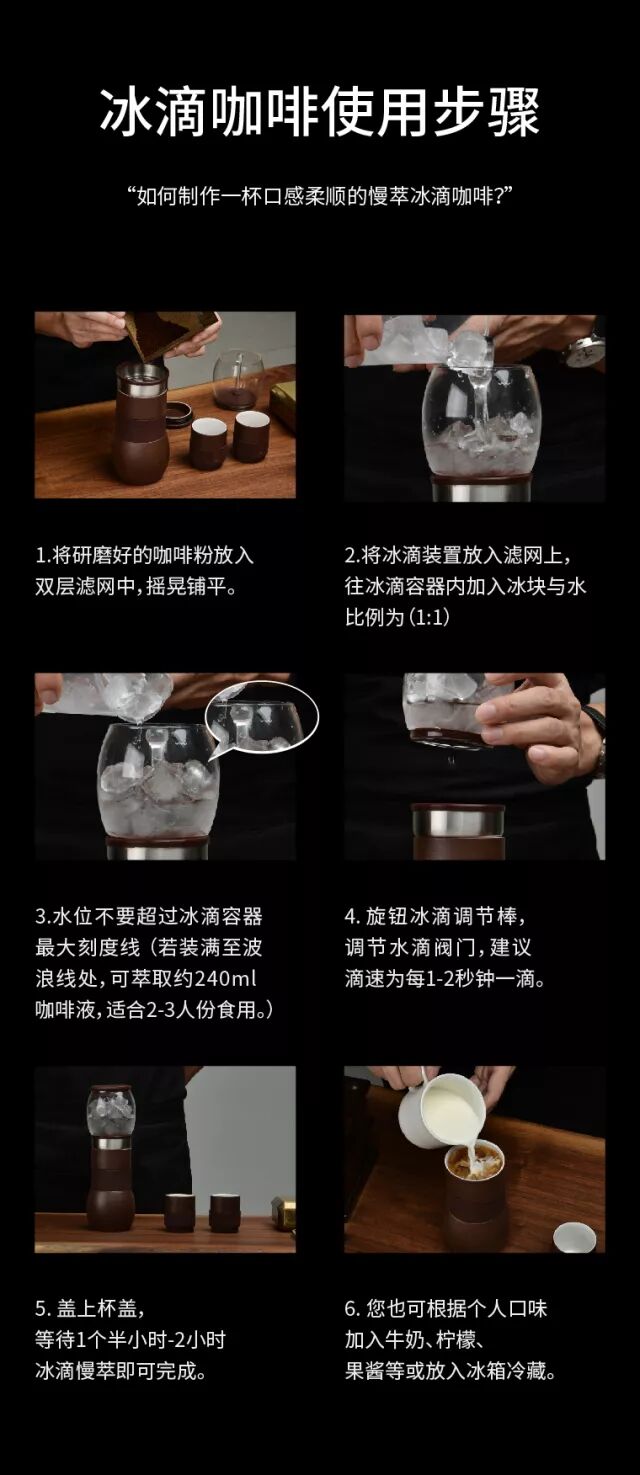 冰滴咖啡使用步骤

“如何制作一杯口感柔顺的慢萃冰滴咖啡?”

1.将研磨好的咖啡粉放入双层滤网中，摇晃铺平。

2.将冰滴装置放入滤网上，往冰滴容器内加入冰块与水比例为（1:1）

3.水位不要超过冰滴容器最大刻度线（若装满至波浪线处，可萃取约240ml咖啡液，适合2-3人份食用。）

4. 旋钮冰滴调节棒，调节水滴阀门，建议滴速为每1-2秒钟一滴。

5. 盖上杯盖，等待1个半小时-2小时冰滴慢萃即可完成。

6. 您也可根据个人口味加入牛奶、柠檬、果酱等或放入冰箱冷藏。