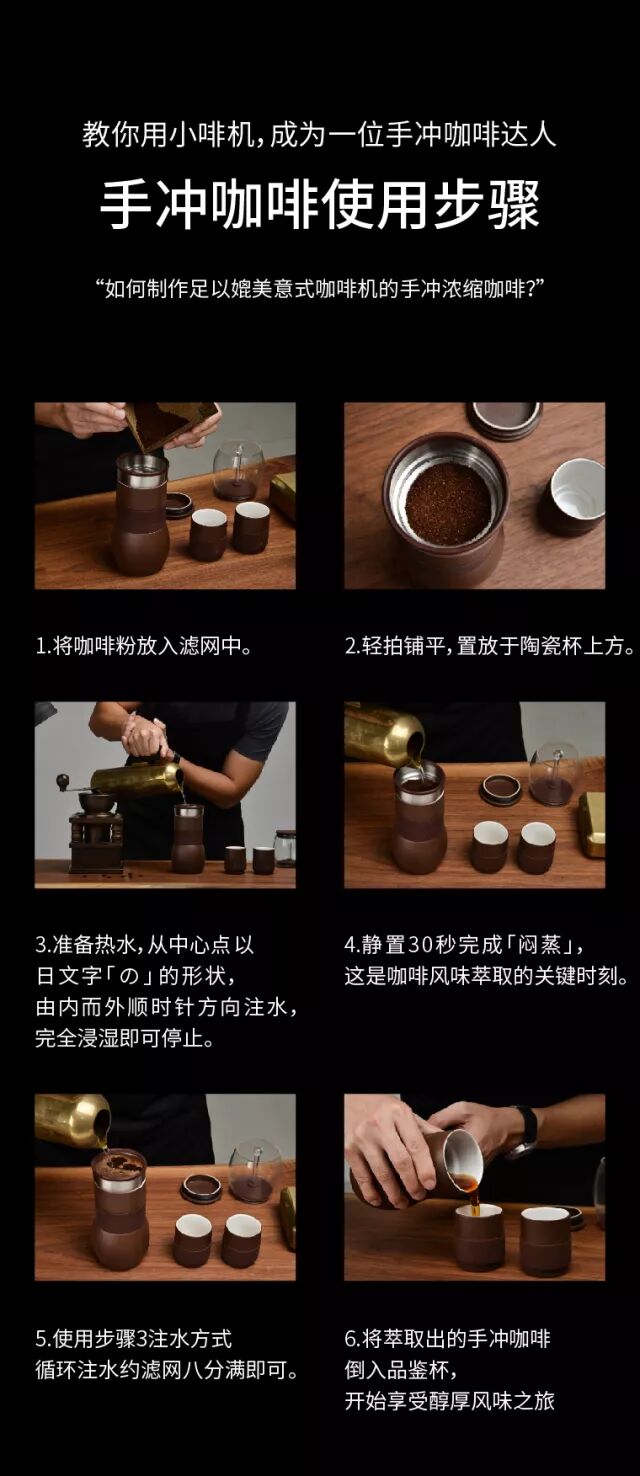 教你用小啡机，成为一位手冲咖啡达人

手冲咖啡使用步骤

“如何制作足以媲美意式咖啡机的手冲浓缩咖啡?”

1.将咖啡粉放入滤网中。

2.轻拍铺平，置放于陶瓷杯上方。

3.准备热水，从中心点以日文字「の」的形状，由内而外顺时针方向注水，完全浸湿即可停止。

4.静置30秒完成「闷蒸」，这是咖啡风味萃取的关键时刻。

5.使用步骤3注水方式循环注水约滤网八分满即可。

6.将萃取出的手冲咖啡倒入品鉴杯，开始享受醇厚风味之旅