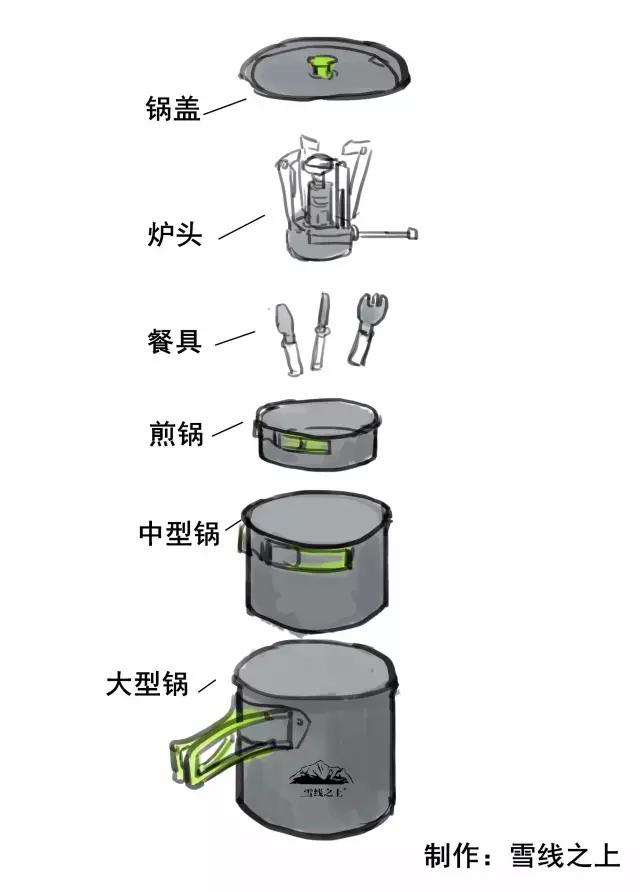 锅盖

炉头

餐具

煎锅

中型锅

大型锅

雪线之上

制作：雪线之上