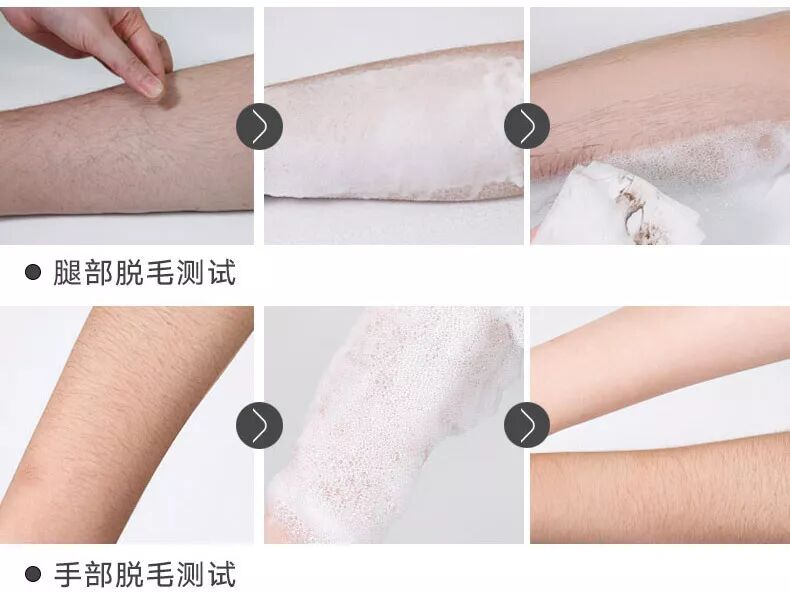 ● 腿部脱毛测试

● 手部脱毛测试