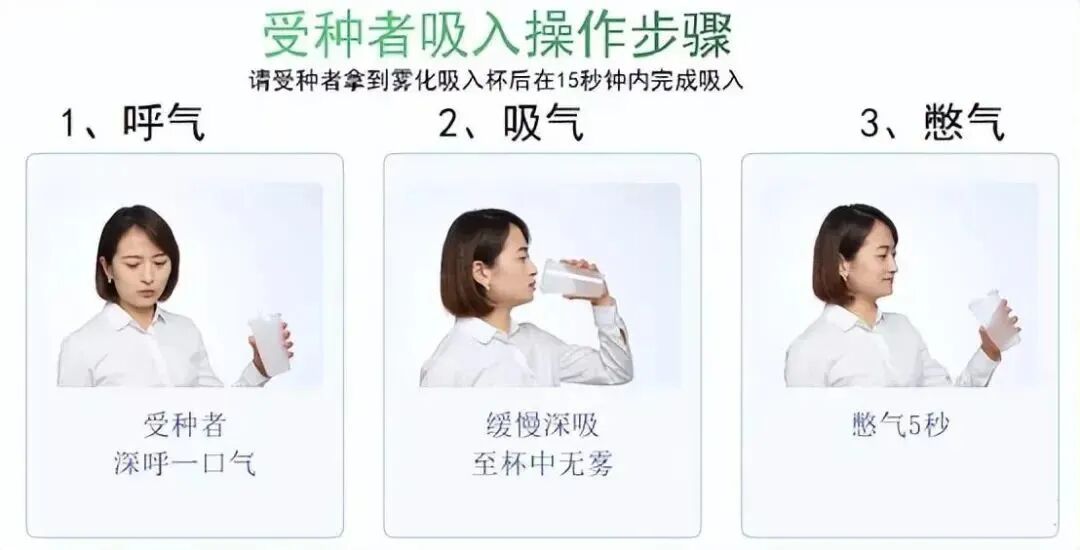 受种者吸入操作步骤

请受种者拿到雾化吸入杯后在15秒钟内完成吸入

1、呼气

受种者
深呼一口气

2、吸气

缓慢深吸
至杯中无雾

3、憋气

憋气5秒