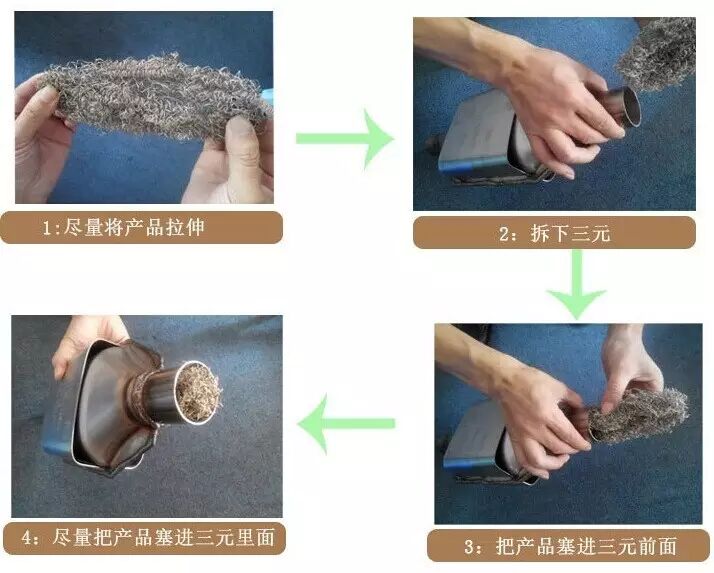 1:尽量将产品拉伸

2：拆下三元

3：把产品塞进三元前面

4：尽量把产品塞进三元里面