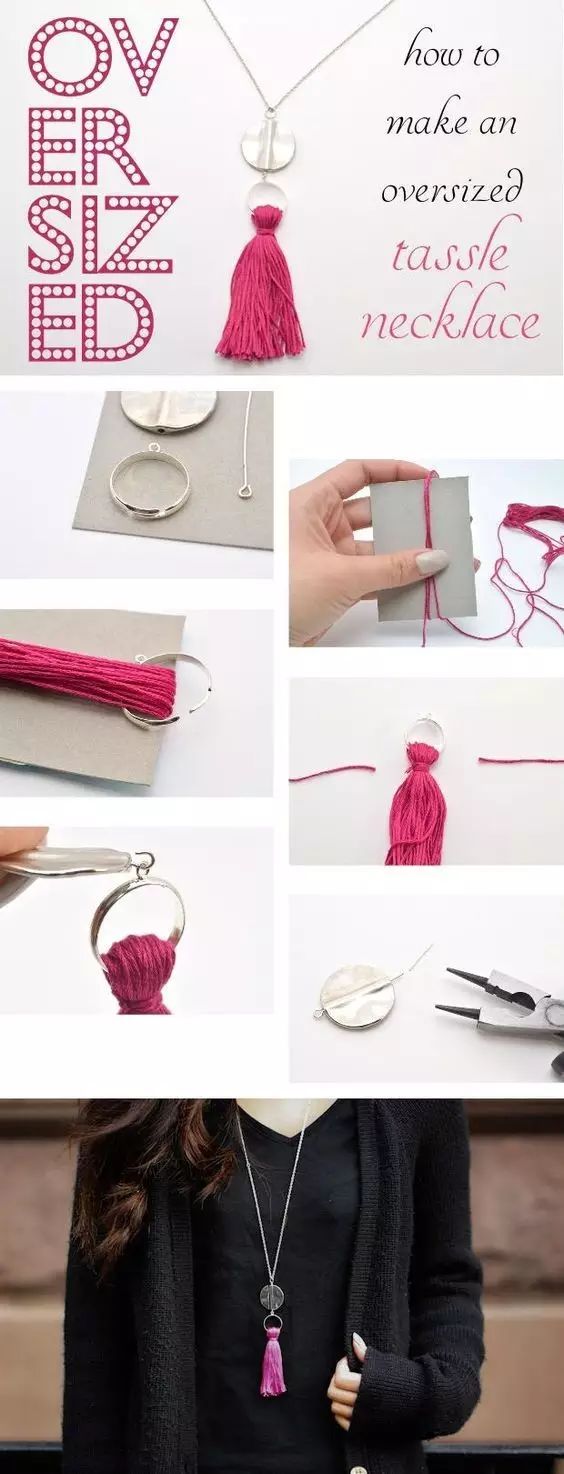 OVERSIZED

how to make an oversized tassle necklace