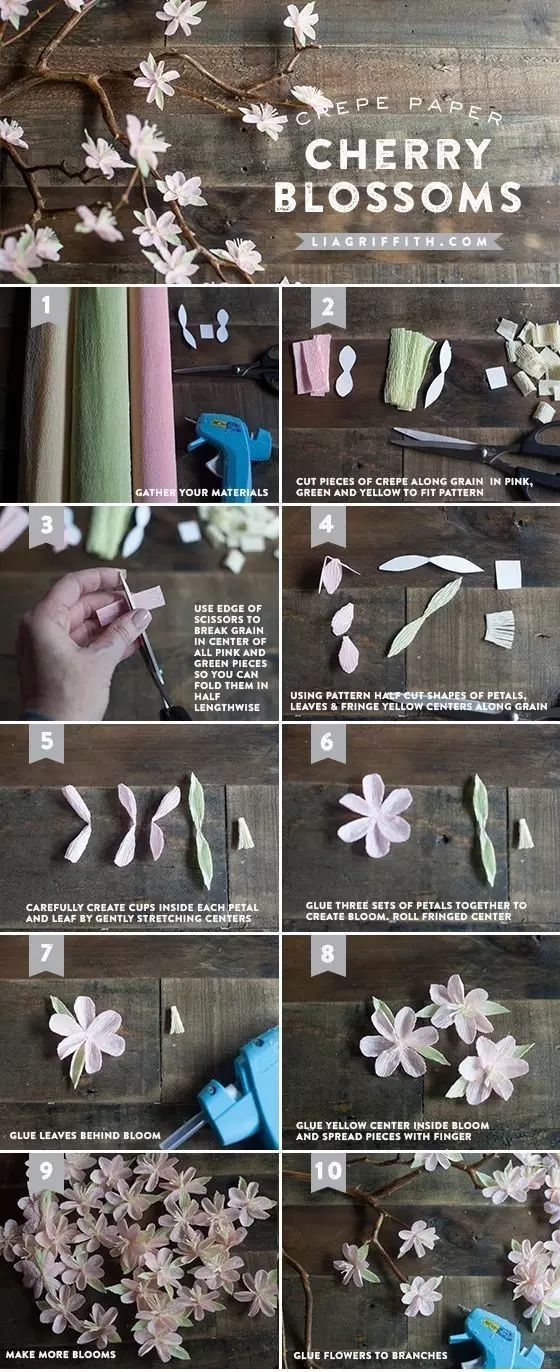 CREPE PAPER
CHERRY BLOSSOMS
LIAGRIFFITH.COM

1
GATHER YOUR MATERIALS

2
CUT PIECES OF CREPE ALONG GRAIN IN PINK, GREEN AND YELLOW TO FIT PATTERN

3
USE EDGE OF SCISSORS TO BREAK GRAIN IN CENTER OF ALL PINK AND GREEN PIECES SO YOU CAN FOLD THEM IN HALF LENGTHWISE

4
USING PATTERN HALF CUT SHAPES OF PETALS, LEAVES & FRINGE YELLOW CENTERS ALONG GRAIN

5
CAREFULLY CREATE CUPS INSIDE EACH PETAL AND LEAF BY GENTLY STRETCHING CENTERS

6
GLUE THREE SETS OF PETALS TOGETHER TO CREATE BLOOM. ROLL FRINGED CENTER

7
GLUE LEAVES BEHIND BLOOM

8
GLUE YELLOW CENTER INSIDE BLOOM AND SPREAD PIECES WITH FINGER

9
MAKE MORE BLOOMS

10
GLUE FLOWERS TO BRANCHES