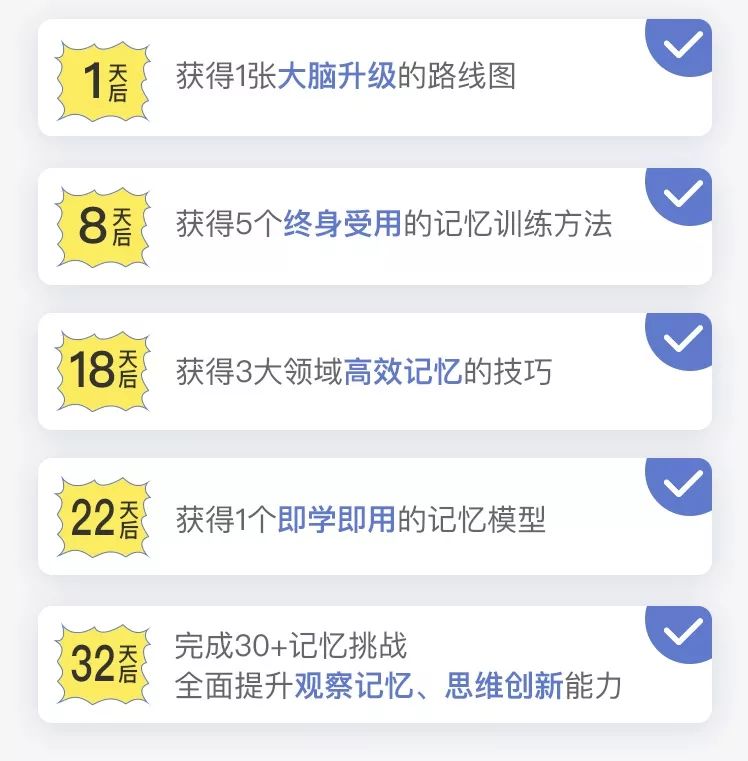 1天后

获得1张大脑升级的路线图

8天后

获得5个终身受用的记忆训练方法

18天后

获得3大领域高效记忆的技巧

22天后

获得1个即学即用的记忆模型

32天后

完成30+记忆挑战
全面提升观察记忆、思维创新能力