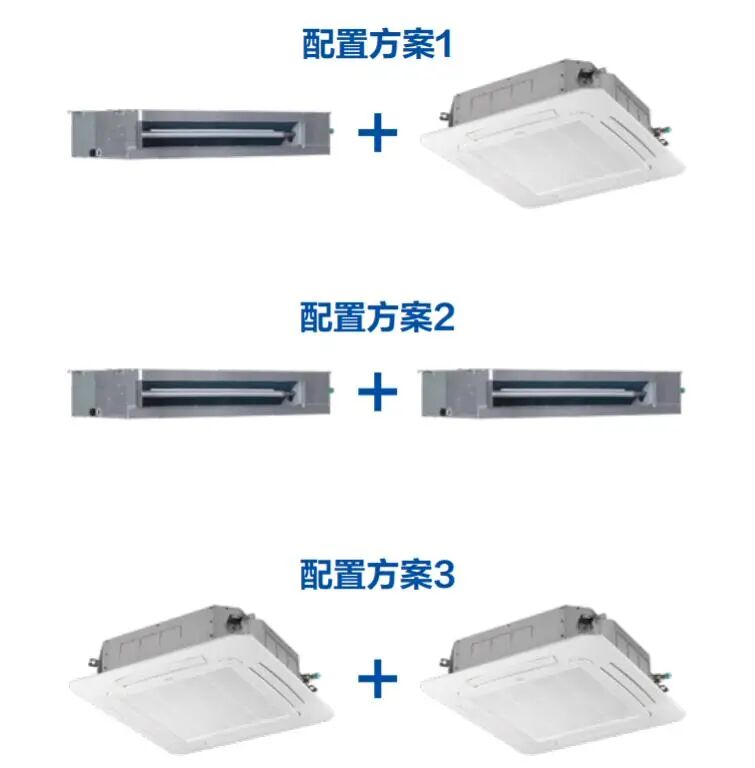 配置方案1

+

配置方案2

+

配置方案3

+