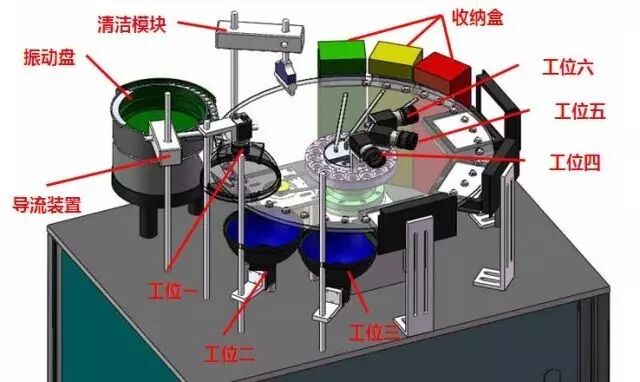 清洁模块
收纳盒
振动盘
工位六
工位五
工位四
导流装置
工位一
工位二
工位三