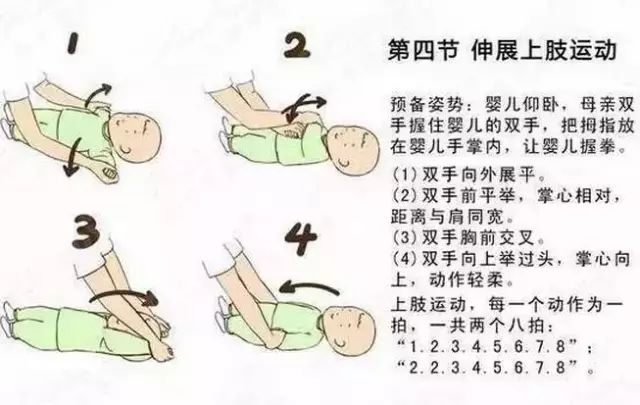 1

2

3

4

第四节 伸展上肢运动

预备姿势：婴儿仰卧，母亲双手握住婴儿的双手，把拇指放在婴儿手掌内，让婴儿握拳。

(1) 双手向外展平。
(2) 双手前平举，掌心相对，距离与肩同宽。
(3) 双手胸前交叉。
(4) 双手向上举过头，掌心向上，动作轻柔。

上肢运动，每一个动作为一拍，一共两个八拍：
“1.2.3.4.5.6.7.8”；
“2.2.3.4.5.6.7.8”。