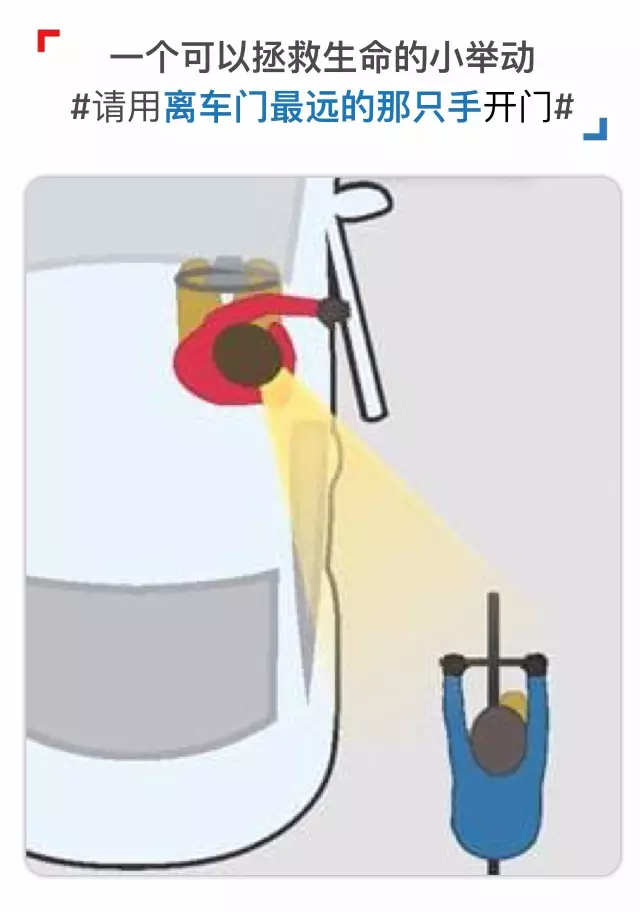 一个可以拯救生命的小举动
#请用离车门最远的那只手开门#