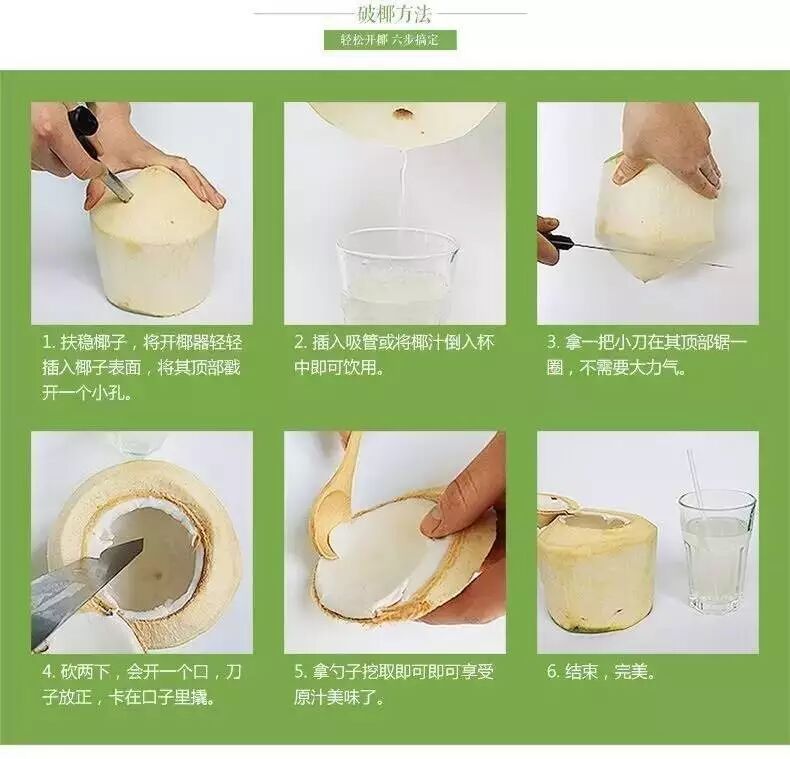 破椰方法

轻松开椰 六步搞定

1. 扶稳椰子，将开椰器轻轻插入椰子表面，将其顶部戳开一个小孔。

2. 插入吸管或将椰汁倒入杯中即可饮用。

3. 拿一把小刀在其顶部锯一圈，不需要大力气。

4. 砍两下，会开一个口，刀子放正，卡在口子里撬。

5. 拿勺子挖取即可即可享受原汁美味了。

6. 结束，完美。