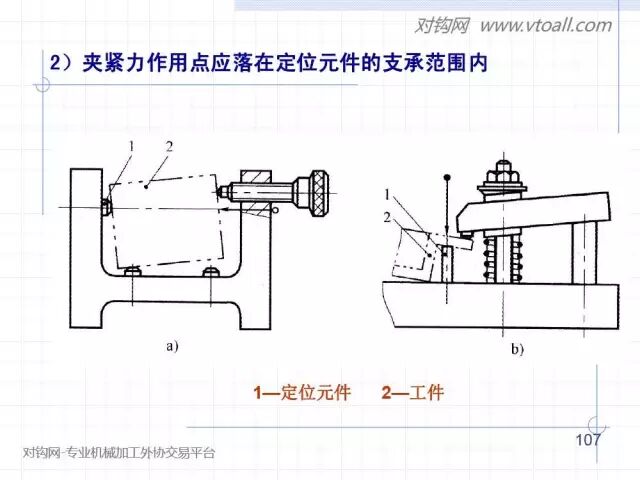 对钩网 www.vtoall.com

2）夹紧力作用点应落在定位元件的支承范围内

1
2

a)

1
2

b)

1—定位元件　　2—工件

107

对钩网-专业机械加工外协交易平台