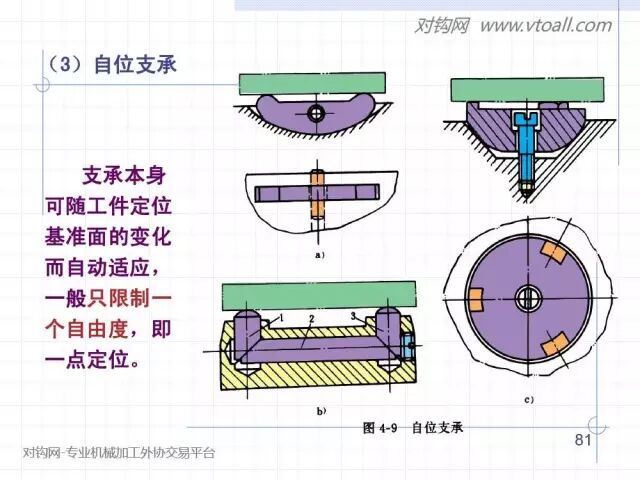 对钩网 www.vtoall.com

（3）自位支承

支承本身可随工件定位基准面的变化而自动适应，一般只限制一个自由度，即一点定位。

a)

1 2 3

b)

c)

图 4-9 自位支承

81

对钩网-专业机械加工外协交易平台