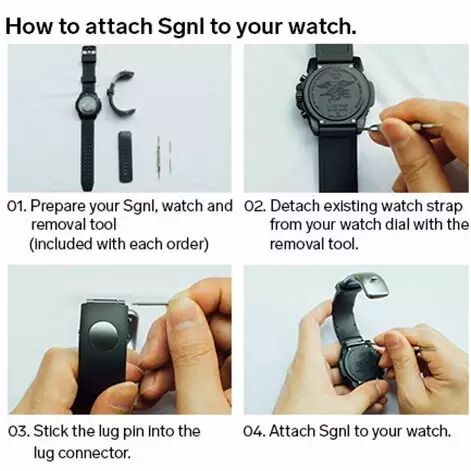 How to attach Sgnl to your watch.

01. Prepare your Sgnl, watch and removal tool (included with each order)

02. Detach existing watch strap from your watch dial with the removal tool.

03. Stick the lug pin into the lug connector.

04. Attach Sgnl to your watch.