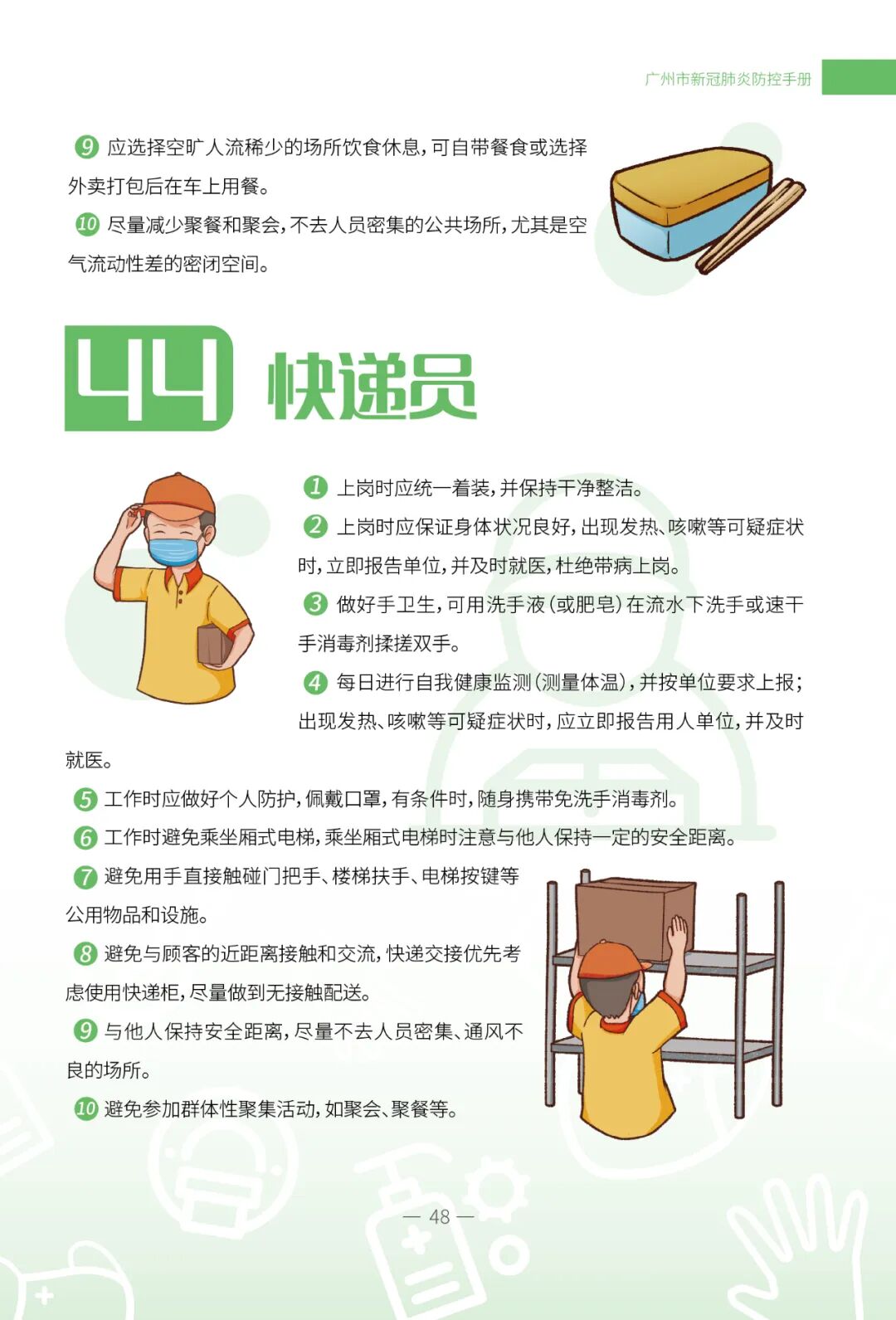 广州市新冠肺炎防控手册

9 应选择空旷人流稀少的场所饮食休息，可自带餐食或选择外卖打包后在车上用餐。

10 尽量减少聚餐和聚会，不去人员密集的公共场所，尤其是空气流动性差的密闭空间。

44 快递员

1 上岗时应统一着装，并保持干净整洁。

2 上岗时应保证身体状况良好，出现发热、咳嗽等可疑症状时，立即报告单位，并及时就医，杜绝带病上岗。

3 做好手卫生，可用洗手液（或肥皂）在流水下洗手或速干手消毒剂揉搓双手。

4 每日进行自我健康监测（测量体温），并按单位要求上报；出现发热、咳嗽等可疑症状时，应立即报告用人单位，并及时就医。

5 工作时应做好个人防护，佩戴口罩，有条件时，随身携带免洗手消毒剂。

6 工作时避免乘坐厢式电梯，乘坐厢式电梯时注意与他人保持一定的安全距离。

7 避免用手直接触碰门把手、楼梯扶手、电梯按键等公用物品和设施。

8 避免与顾客的近距离接触和交流，快递交接优先考虑使用快递柜，尽量做到无接触配送。

9 与他人保持安全距离，尽量不去人员密集、通风不良的场所。

10 避免参加群体性聚集活动，如聚会、聚餐等。

— 48 —