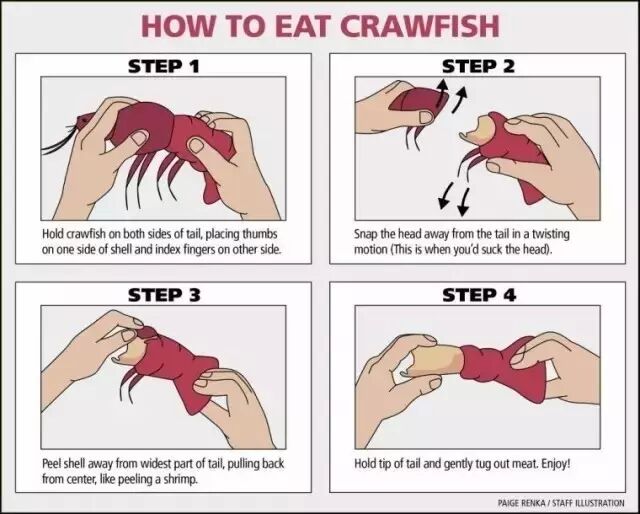 HOW TO EAT CRAWFISH

STEP 1

Hold crawfish on both sides of tail, placing thumbs on one side of shell and index fingers on other side.

STEP 2

Snap the head away from the tail in a twisting motion (This is when you'd suck the head).

STEP 3

Peel shell away from widest part of tail, pulling back from center, like peeling a shrimp.

STEP 4

Hold tip of tail and gently tug out meat. Enjoy!

PAIGE RENKA / STAFF ILLUSTRATION