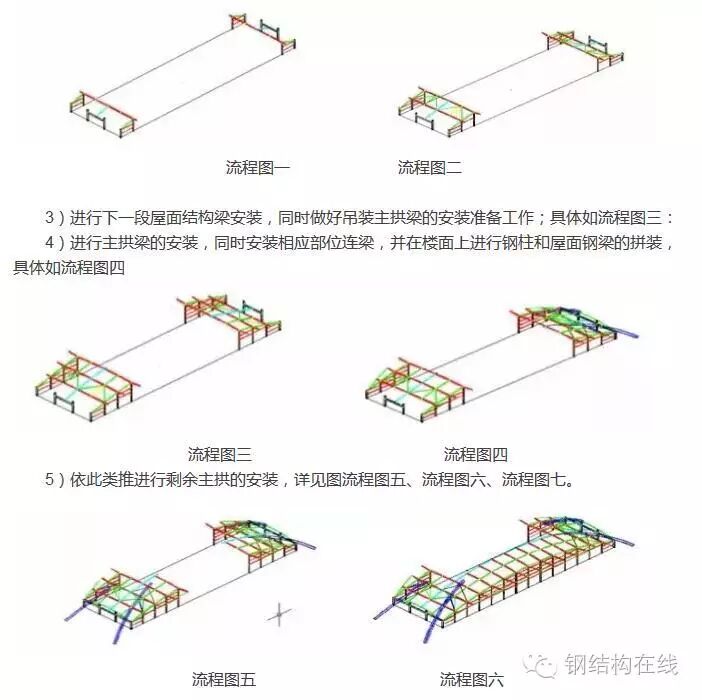 流程图一

流程图二

3）进行下一段屋面结构梁安装，同时做好吊装主拱梁的安装准备工作；具体如流程图三：

4）进行主拱梁的安装，同时安装相应部位连梁，并在楼面上进行钢柱和屋面钢梁的拼装，具体如流程图四

流程图三

流程图四

5）依此类推进行剩余主拱的安装，详见图流程图五、流程图六、流程图七。

流程图五

流程图六

钢结构在线