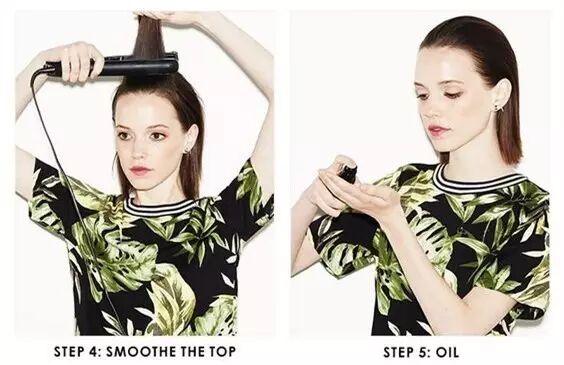 STEP 4: SMOOTHE THE TOP

STEP 5: OIL