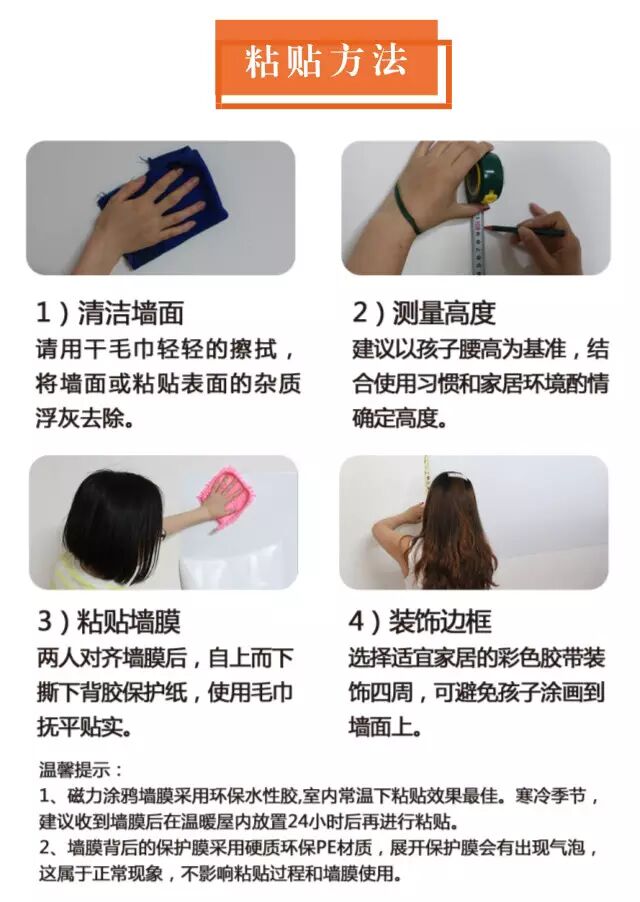 粘贴方法

1）清洁墙面
请用干毛巾轻轻的擦拭，将墙面或粘贴表面的杂质浮灰去除。

2）测量高度
建议以孩子腰高为基准，结合使用习惯和家居环境酌情确定高度。

3）粘贴墙膜
两人对齐墙膜后，自上而下撕下背胶保护纸，使用毛巾抚平贴实。

4）装饰边框
选择适宜家居的彩色胶带装饰四周，可避免孩子涂画到墙面上。

温馨提示：
1、磁力涂鸦墙膜采用环保水性胶，室内常温下粘贴效果最佳。寒冷季节，建议收到墙膜后在温暖屋内放置24小时后再进行粘贴。
2、墙膜背后的保护膜采用硬质环保PE材质，展开保护膜会有出现气泡，这属于正常现象，不影响粘贴过程和墙膜使用。