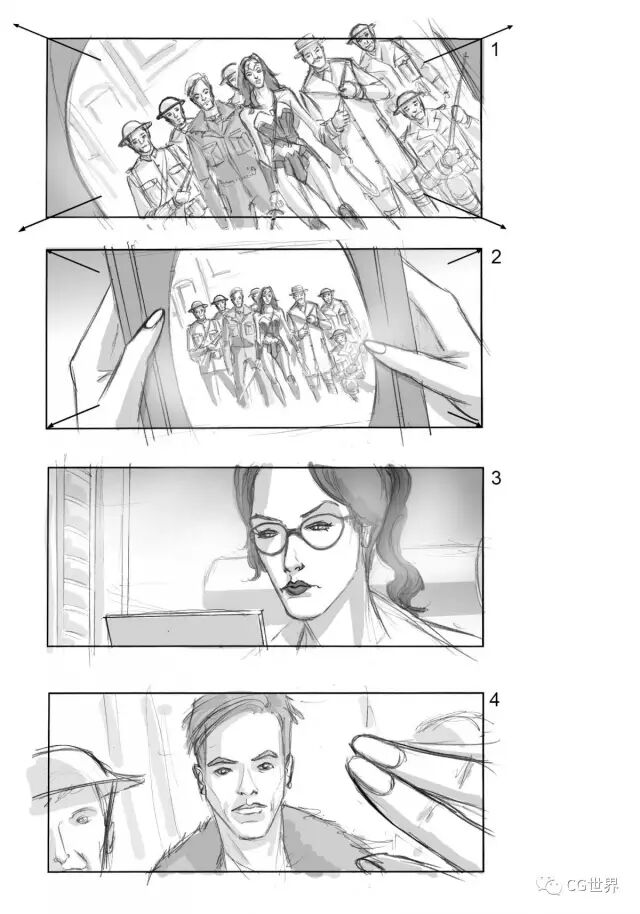 1

2

3

4

CG世界