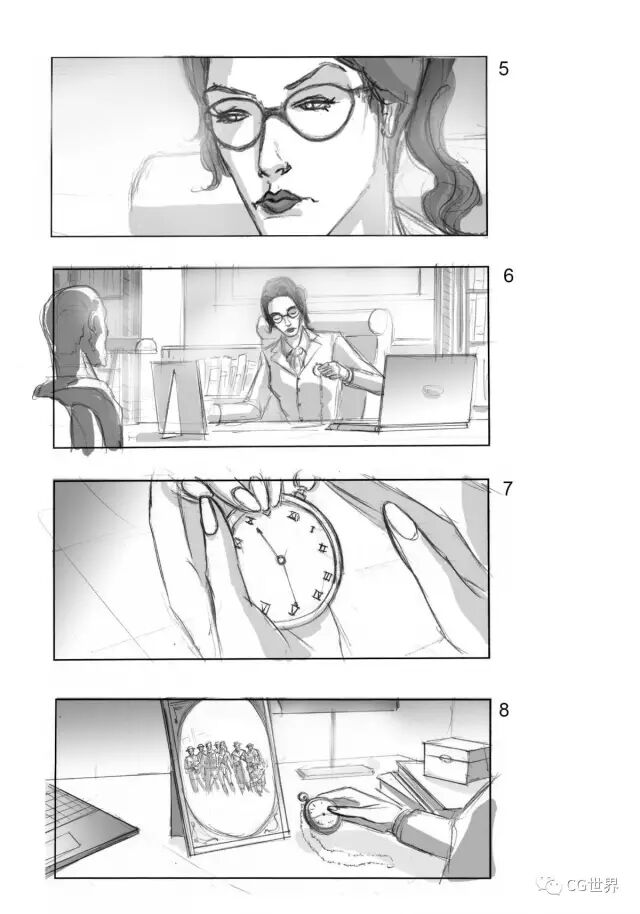 5

6

7

8

CG世界