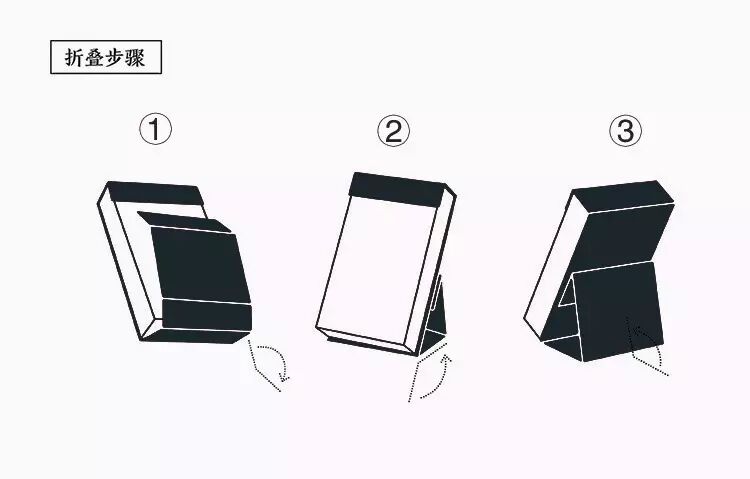 折叠步骤

①

②

③