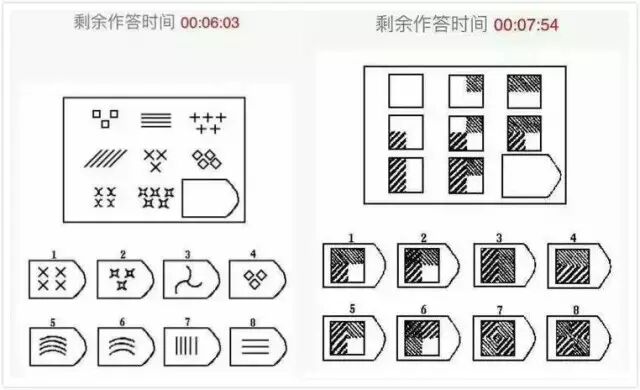 剩余作答时间 00:06:03

1 2 3 4
5 6 7 8

剩余作答时间 00:07:54

1 2 3 4
5 6 7 8