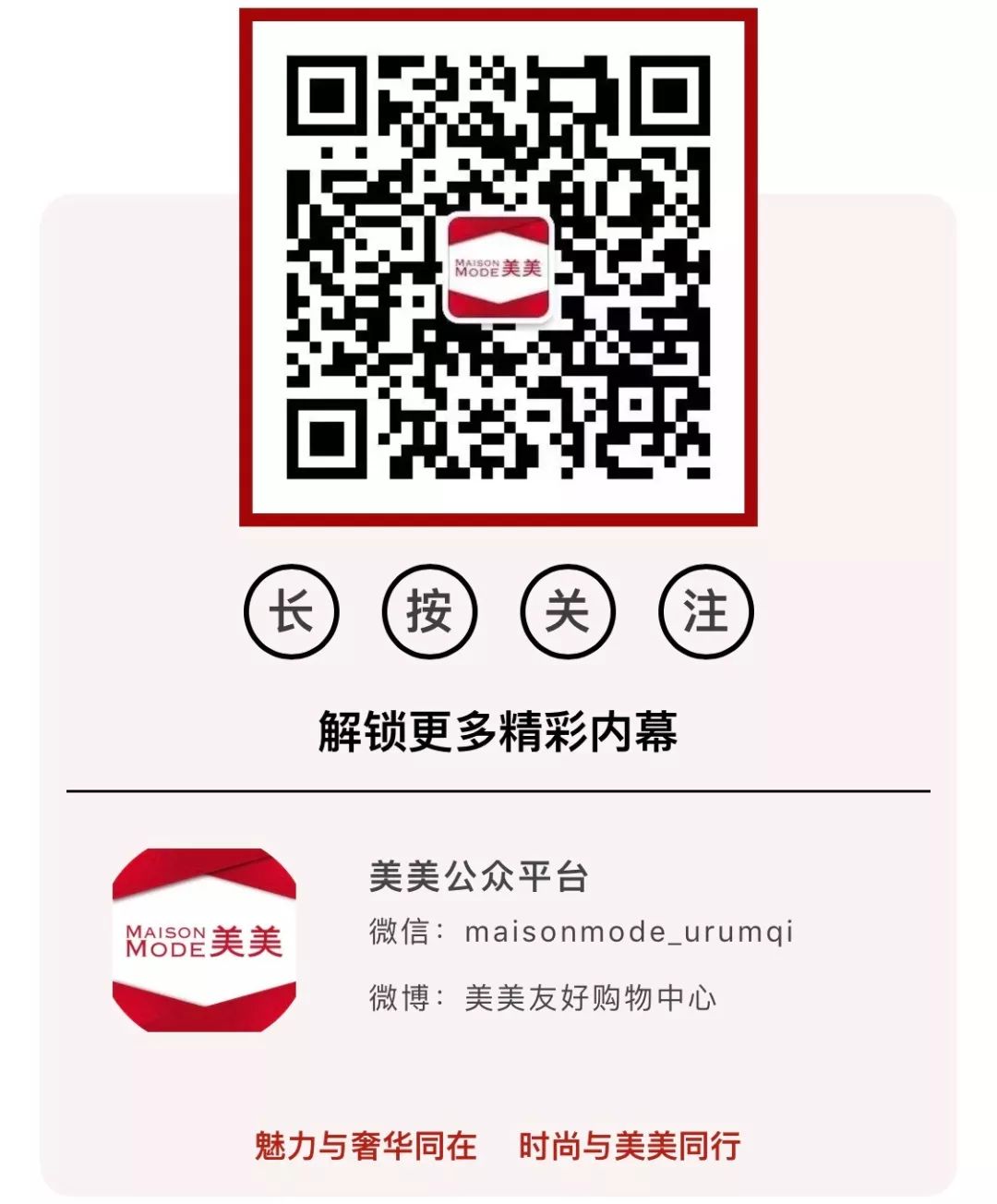 MAISON MODE 美美

长 按 关 注

解锁更多精彩内幕

MAISON MODE 美美

美美公众平台

微信：maisonmode_urumqi

微博：美美友好购物中心

魅力与奢华同在 时尚与美美同行