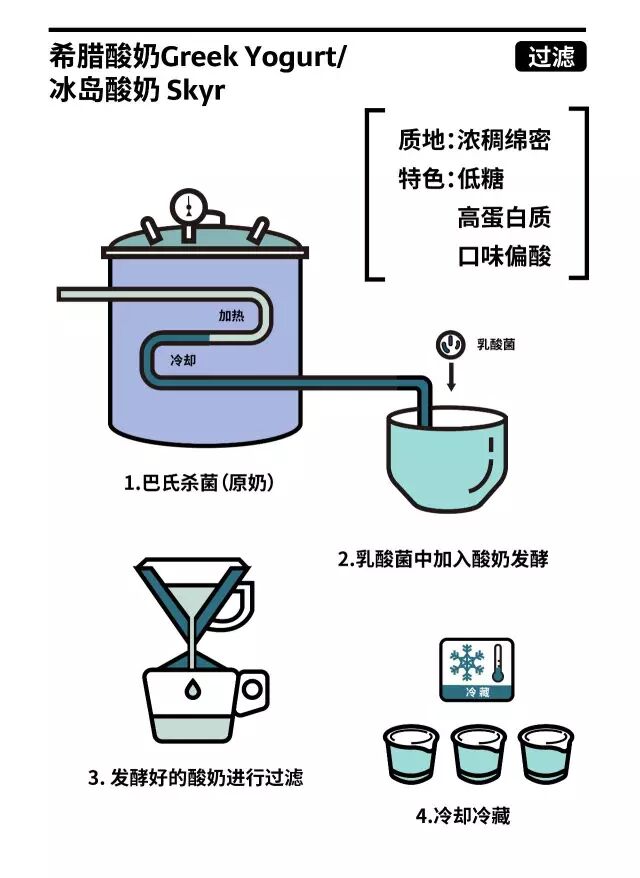 希腊酸奶Greek Yogurt/
冰岛酸奶 Skyr

过滤

质地：浓稠绵密
特色：低糖
高蛋白质
口味偏酸

加热

冷却

乳酸菌

1.巴氏杀菌（原奶）

2.乳酸菌中加入酸奶发酵

3. 发酵好的酸奶进行过滤

冷藏

4.冷却冷藏