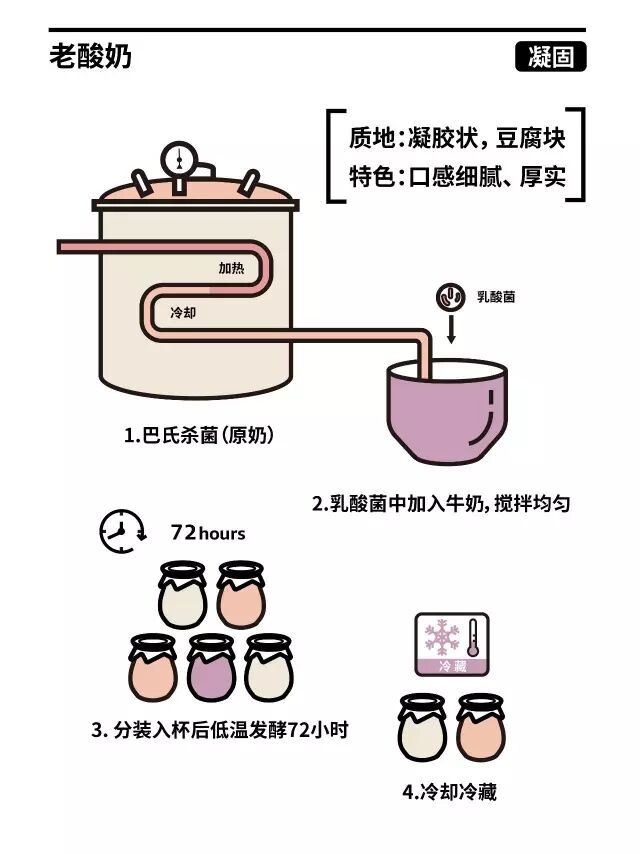 老酸奶

凝固

质地：凝胶状，豆腐块
特色：口感细腻、厚实

加热

冷却

乳酸菌

1.巴氏杀菌（原奶）

2.乳酸菌中加入牛奶，搅拌均匀

72hours

3. 分装入杯后低温发酵72小时

冷藏

4.冷却冷藏