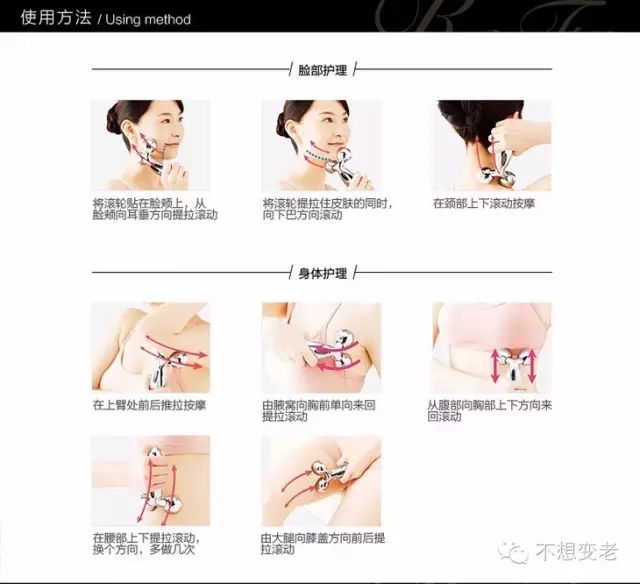 使用方法 / Using method

脸部护理

将滚轮贴在脸颊上，从脸颊向耳垂方向提拉滚动

将滚轮提拉住皮肤的同时，向下巴方向滚动

在颈部上下滚动按摩

身体护理

在上臂处前后推拉按摩

由腋窝向胸前单向来回提拉滚动

从腹部向胸部上下方向来回滚动

在腰部上下提拉滚动，换个方向，多做几次

由大腿向膝盖方向前后提拉滚动

不想变老