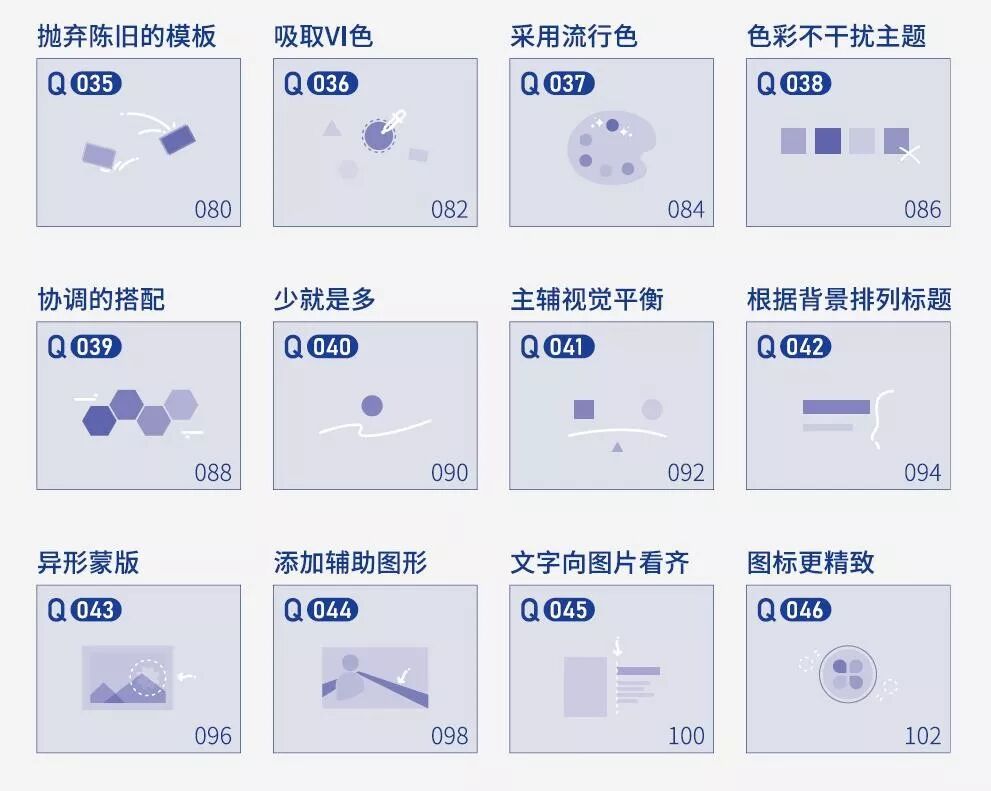 抛弃陈旧的模板

Q 035

080

吸取VI色

Q 036

082

采用流行色

Q 037

084

色彩不干扰主题

Q 038

086

协调的搭配

Q 039

088

少就是多

Q 040

090

主辅视觉平衡

Q 041

092

根据背景排列标题

Q 042

094

异形蒙版

Q 043

096

添加辅助图形

Q 044

098

文字向图片看齐

Q 045

100

图标更精致

Q 046

102