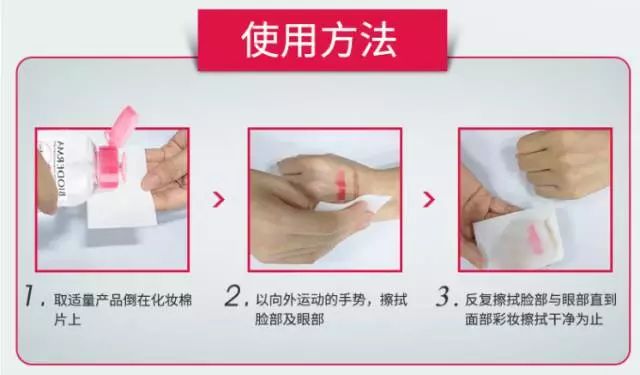 使用方法

BIODERMA

1. 取适量产品倒在化妆棉片上

2. 以向外运动的手势，擦拭脸部及眼部

3. 反复擦拭脸部与眼部直到面部彩妆擦拭干净为止