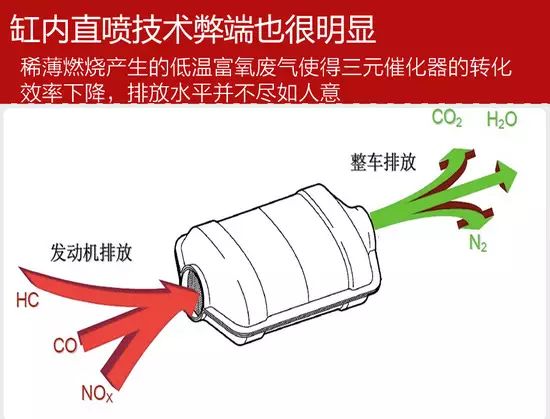 缸内直喷技术弊端也很明显

稀薄燃烧产生的低温富氧废气使得三元催化器的转化效率下降，排放水平并不尽如人意

$CO_2$ $H_2O$

整车排放

$N_2$

发动机排放

HC

CO

$NO_X$