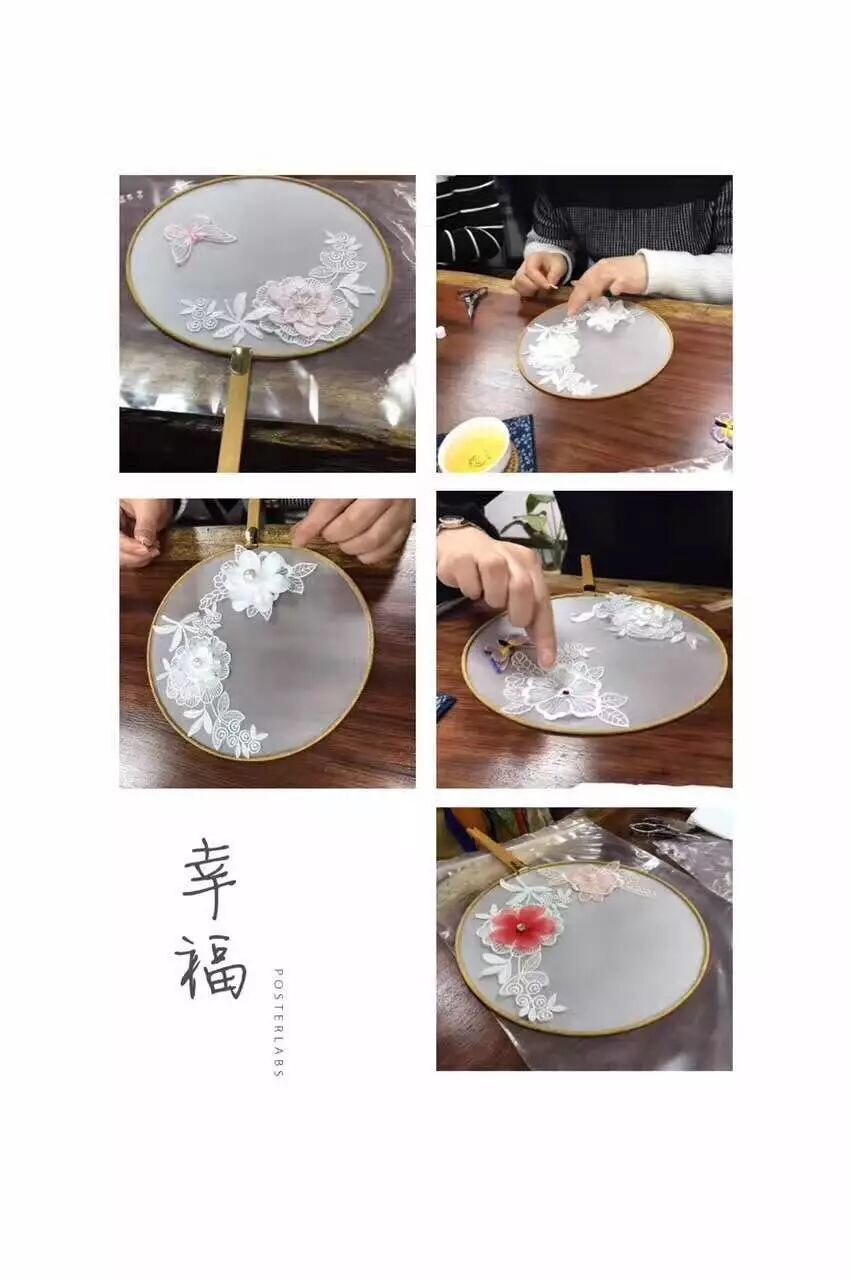 幸福
POSTERLABS