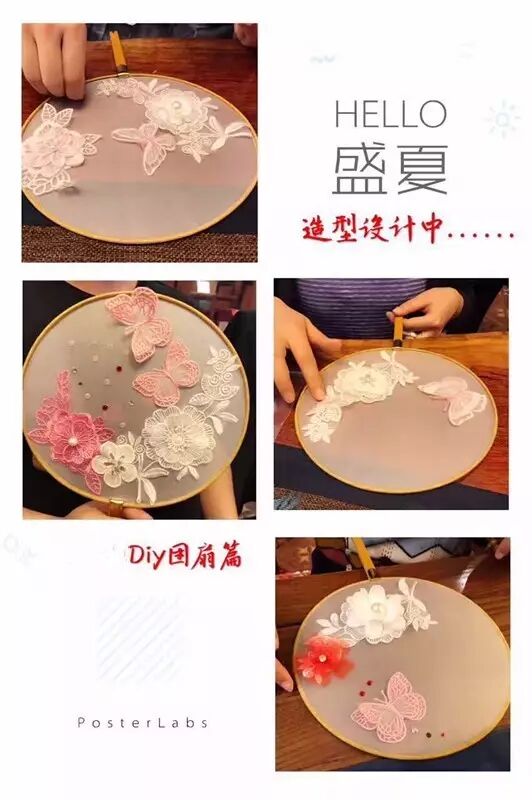 HELLO
盛夏
造型设计中……

Diy团扇篇

PosterLabs