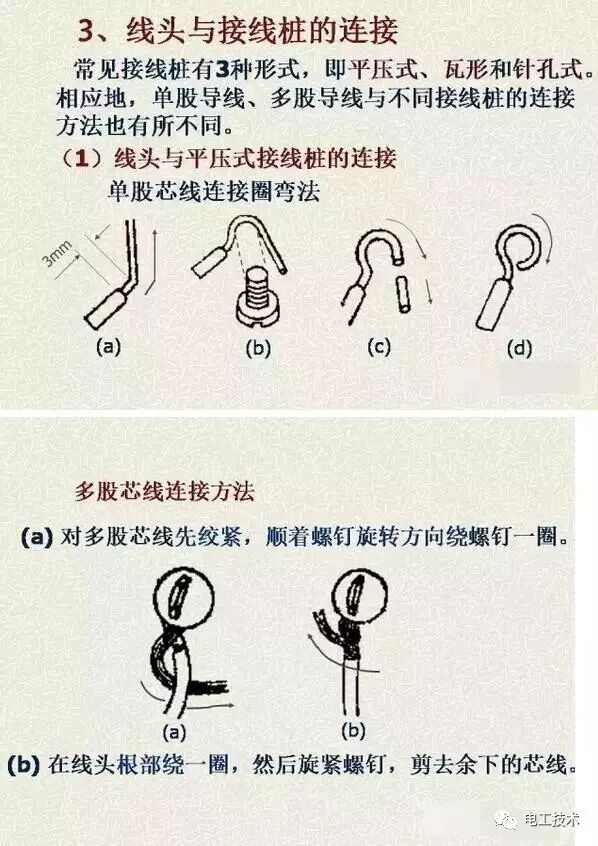 3、线头与接线桩的连接

常见接线桩有3种形式，即平压式、瓦形和针孔式。相应地，单股导线、多股导线与不同接线桩的连接方法也有所不同。

（1）线头与平压式接线桩的连接

单股芯线连接圈弯法

3mm

(a) (b) (c) (d)

多股芯线连接方法

(a) 对多股芯线先绞紧，顺着螺钉旋转方向绕螺钉一圈。

(a) (b)

(b) 在线头根部绕一圈，然后旋紧螺钉，剪去余下的芯线。

电工技术