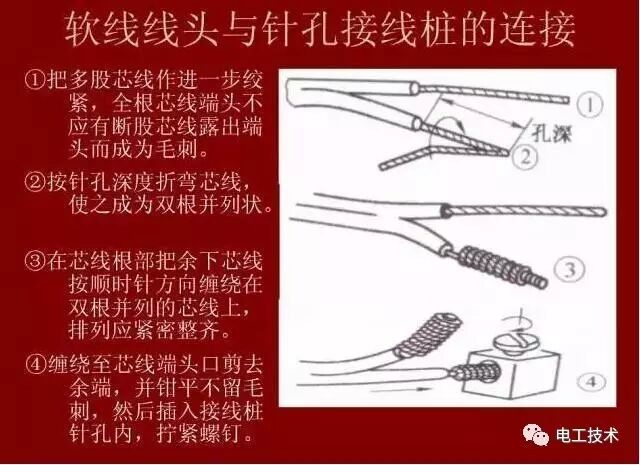 软线线头与针孔接线桩的连接

①把多股芯线作进一步绞紧，全根芯线端头不应有断股芯线露出端头而成为毛刺。

②按针孔深度折弯芯线，使之成为双根并列状。

③在芯线根部把余下芯线按顺时针方向缠绕在双根并列的芯线上，排列应紧密整齐。

④缠绕至芯线端头口剪去余端，并钳平不留毛刺，然后插入接线桩针孔内，拧紧螺钉。

①
孔深
②
③
④

电工技术