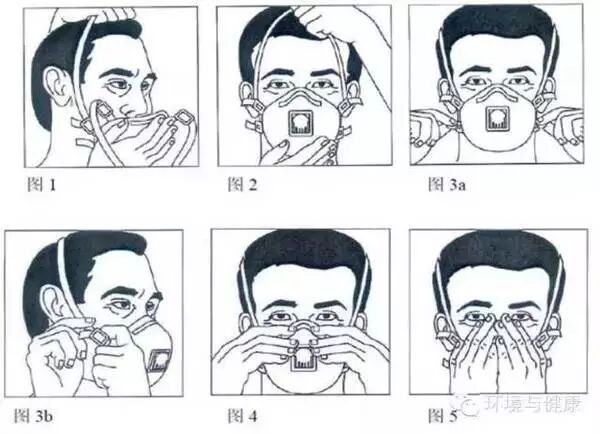 图 1

图 2

图 3a

图 3b

图 4

图 5

环境与健康