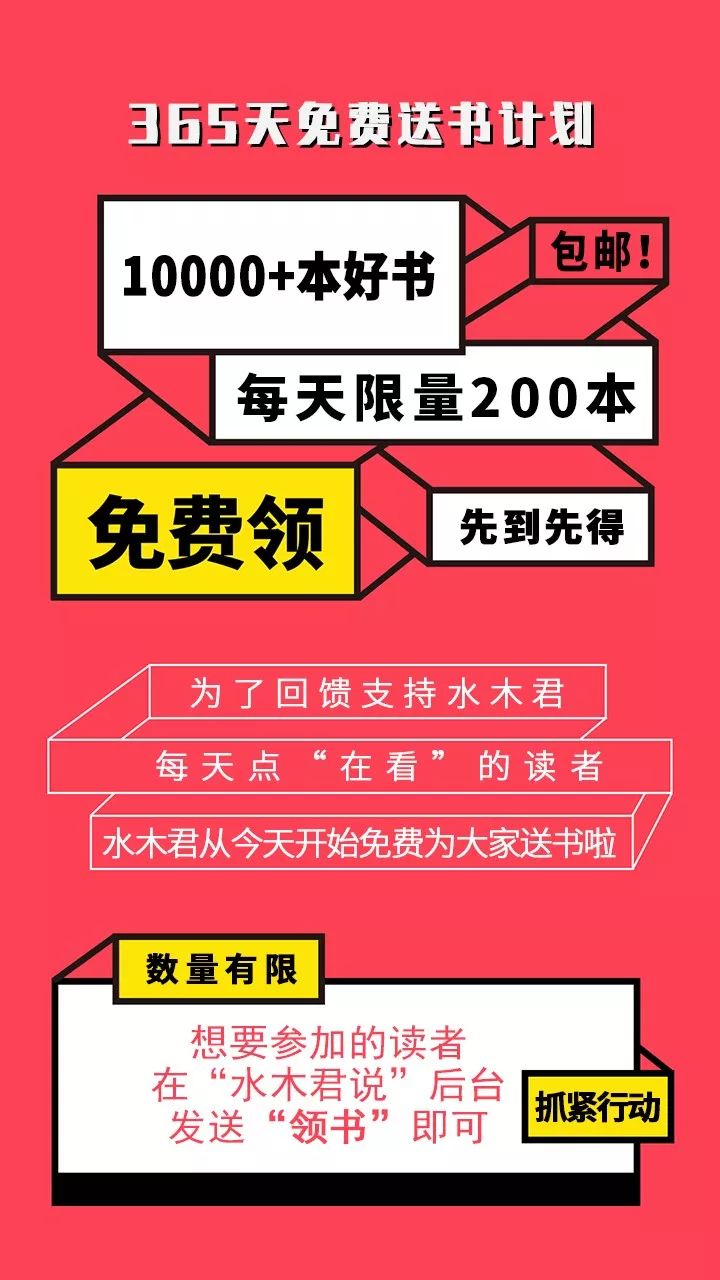 365天免费送书计划

10000+本好书

包邮!

每天限量200本

免费领

先到先得

为了回馈支持水木君

每天点“在看”的读者

水木君从今天开始免费为大家送书啦

数量有限

想要参加的读者
在“水木君说”后台
发送“领书”即可

抓紧行动