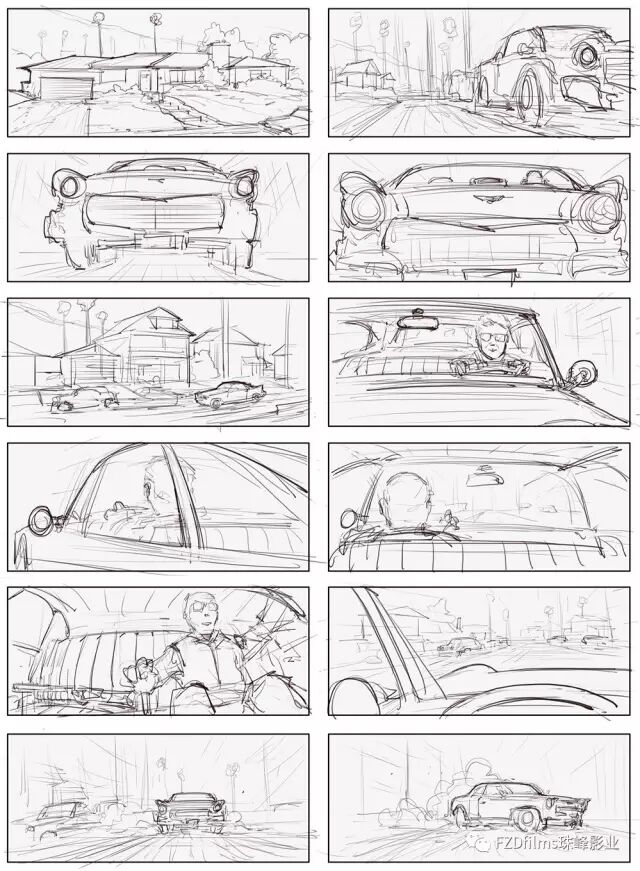 FZDfilms珠峰影业