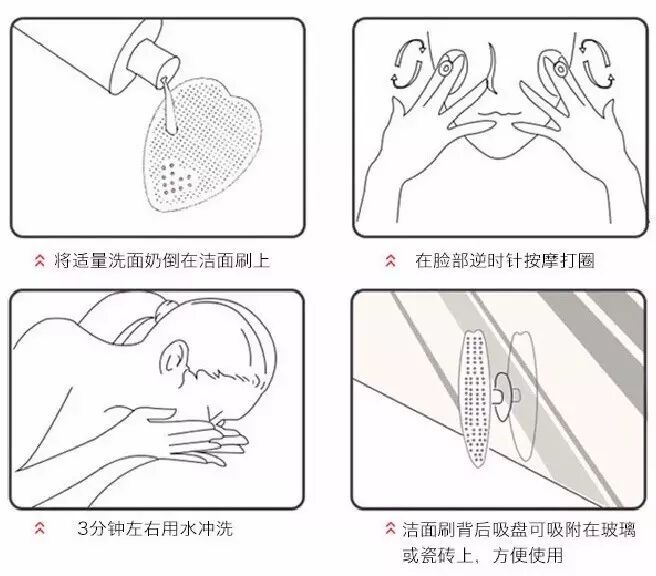 将适量洗面奶倒在洁面刷上

在脸部逆时针按摩打圈

3分钟左右用水冲洗

洁面刷背后吸盘可吸附在玻璃或瓷砖上，方便使用