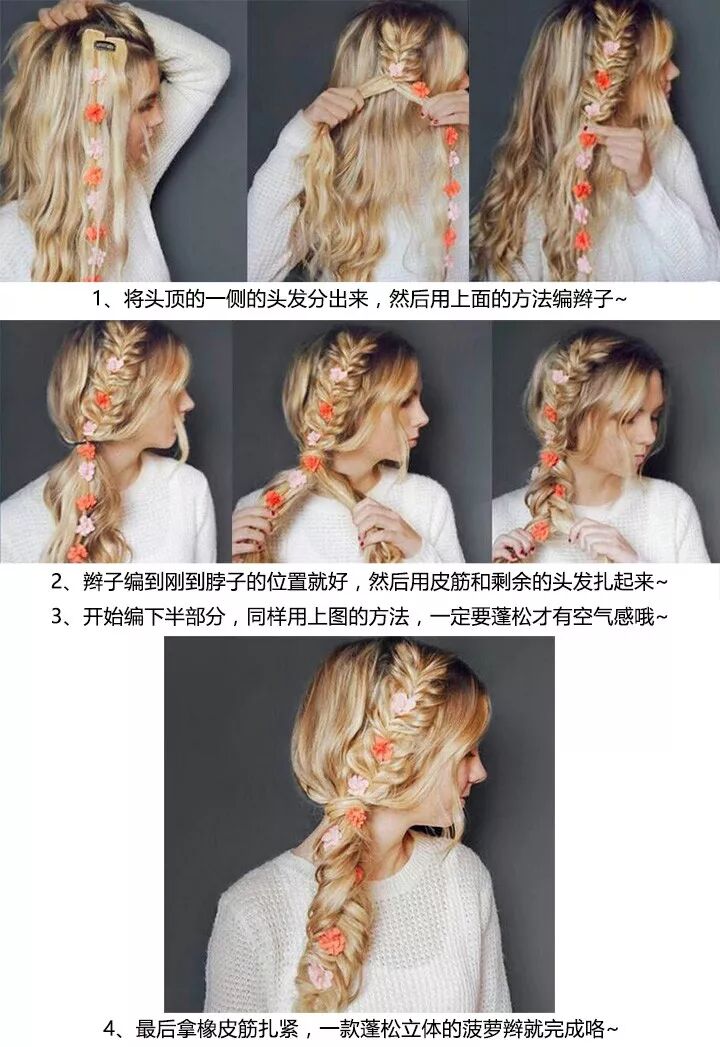 1、将头顶的一侧的头发分出来，然后用上面的方法编辫子~

2、辫子编到刚到脖子的位置就好，然后用皮筋和剩余的头发扎起来~

3、开始编下半部分，同样用上图的方法，一定要蓬松才有空气感哦~

4、最后拿橡皮筋扎紧，一款蓬松立体的菠萝辫就完成咯~