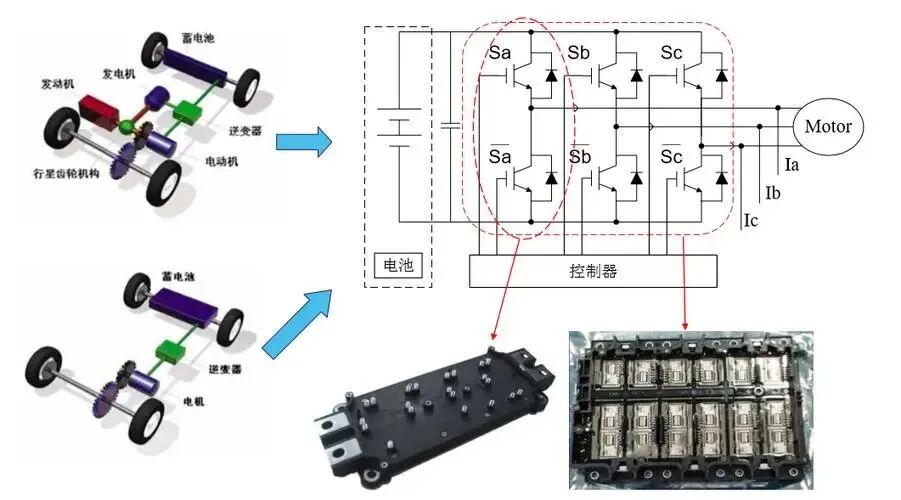 蓄电池
发电机
发动机
逆变器
电动机
行星齿轮机构

蓄电池
逆变器
电机

Sa
Sb
Sc
$\overline{Sa}$
$\overline{Sb}$
$\overline{Sc}$
Motor
Ia
Ib
Ic
电池
控制器