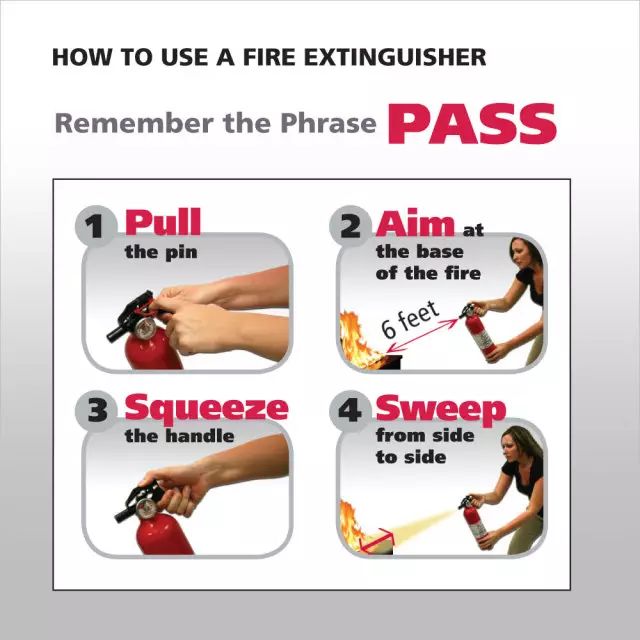 HOW TO USE A FIRE EXTINGUISHER

Remember the Phrase PASS

1 Pull the pin

2 Aim at the base of the fire

6 feet

3 Squeeze the handle

4 Sweep from side to side