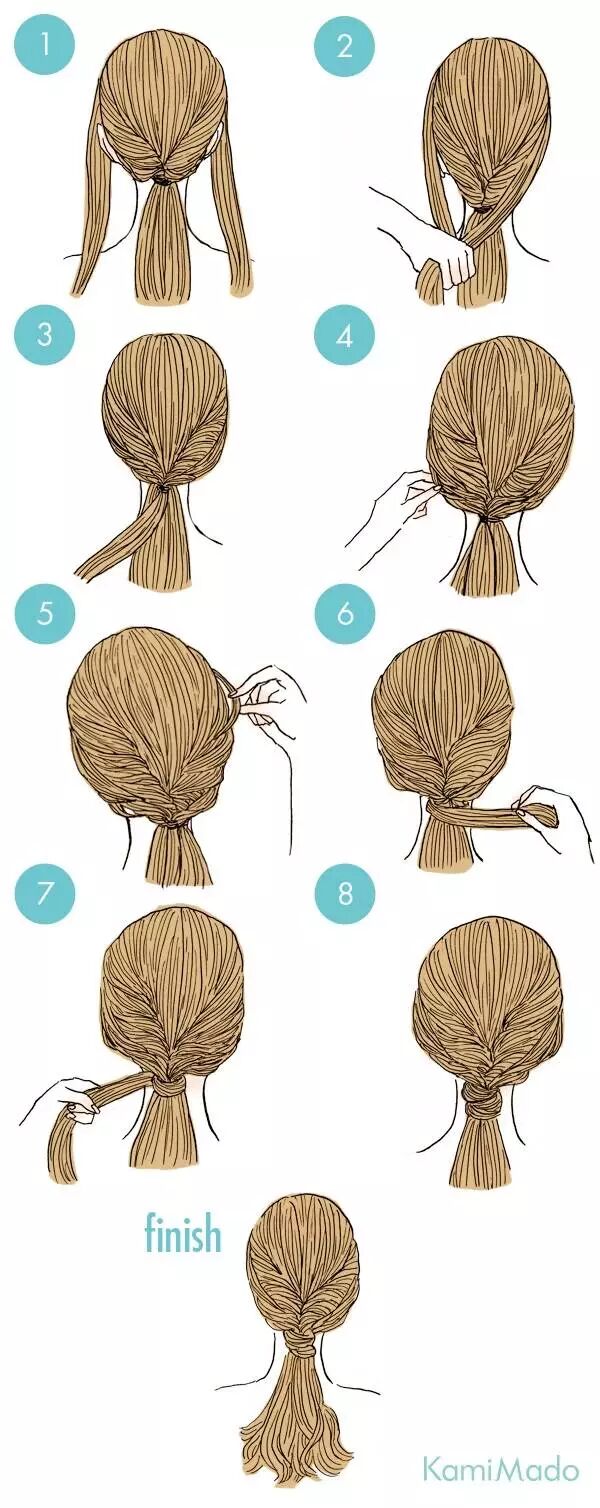 1
2
3
4
5
6
7
8
finish
KamiMado