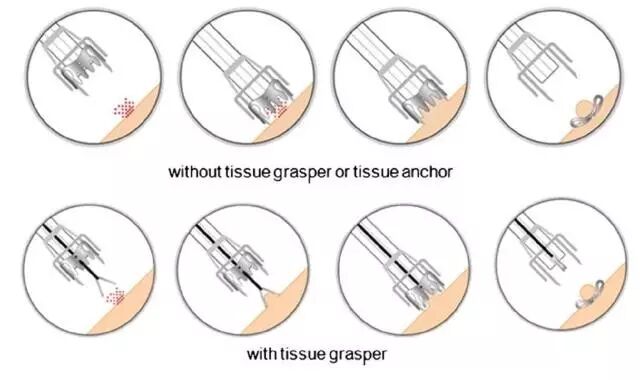 without tissue grasper or tissue anchor

with tissue grasper