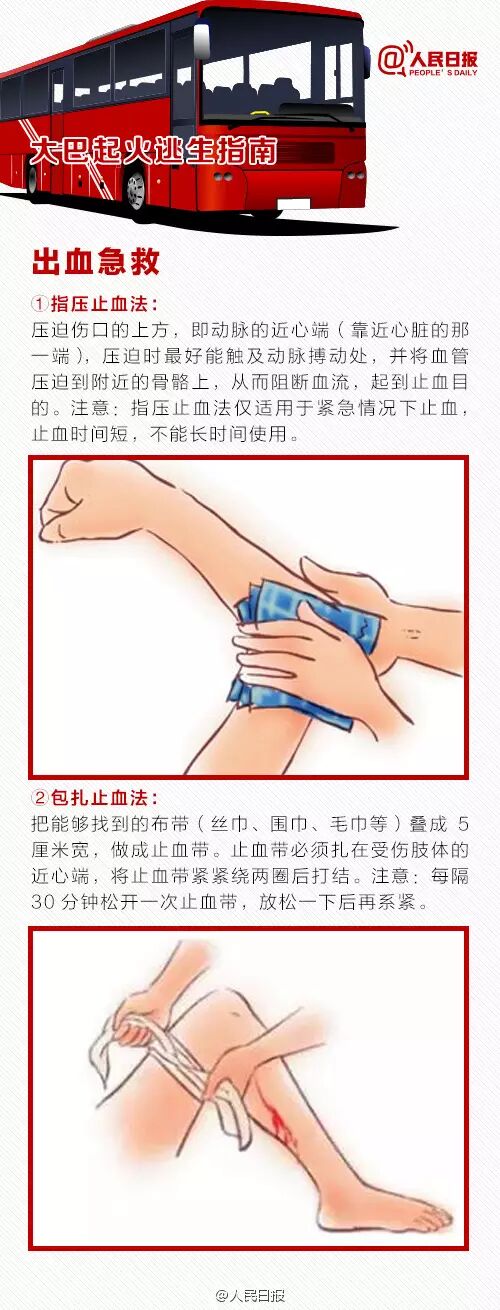 @人民日报
PEOPLE'S DAILY

大巴起火逃生指南

出血急救

①指压止血法：
压迫伤口的上方，即动脉的近心端（靠近心脏的那一端），压迫时最好能触及动脉搏动处，并将血管压迫到附近的骨骼上，从而阻断血流，起到止血目的。注意：指压止血法仅适用于紧急情况下止血，止血时间短，不能长时间使用。

②包扎止血法：
把能够找到的布带（丝巾、围巾、毛巾等）叠成 5 厘米宽，做成止血带。止血带必须扎在受伤肢体的近心端，将止血带紧紧绕两圈后打结。注意：每隔 30 分钟松开一次止血带，放松一下后再系紧。

@人民日报