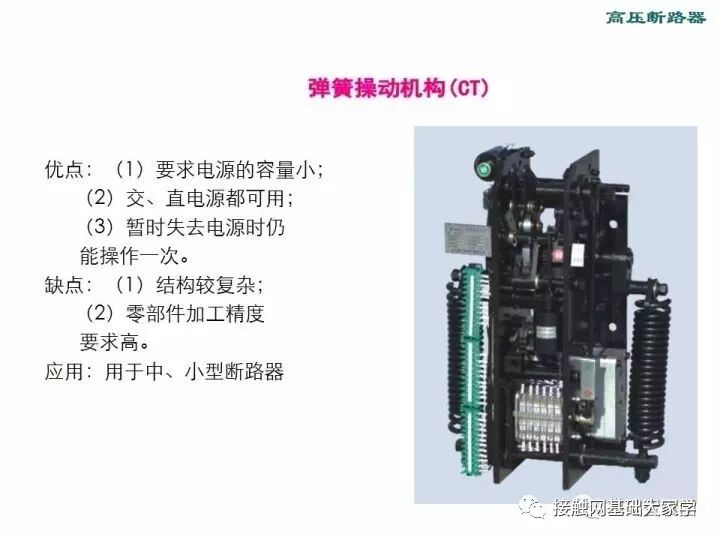 高压断路器

弹簧操动机构(CT)

优点：（1）要求电源的容量小；
（2）交、直电源都可用；
（3）暂时失去电源时仍能操作一次。
缺点：（1）结构较复杂；
（2）零部件加工精度要求高。
应用：用于中、小型断路器

接触网基础大家学